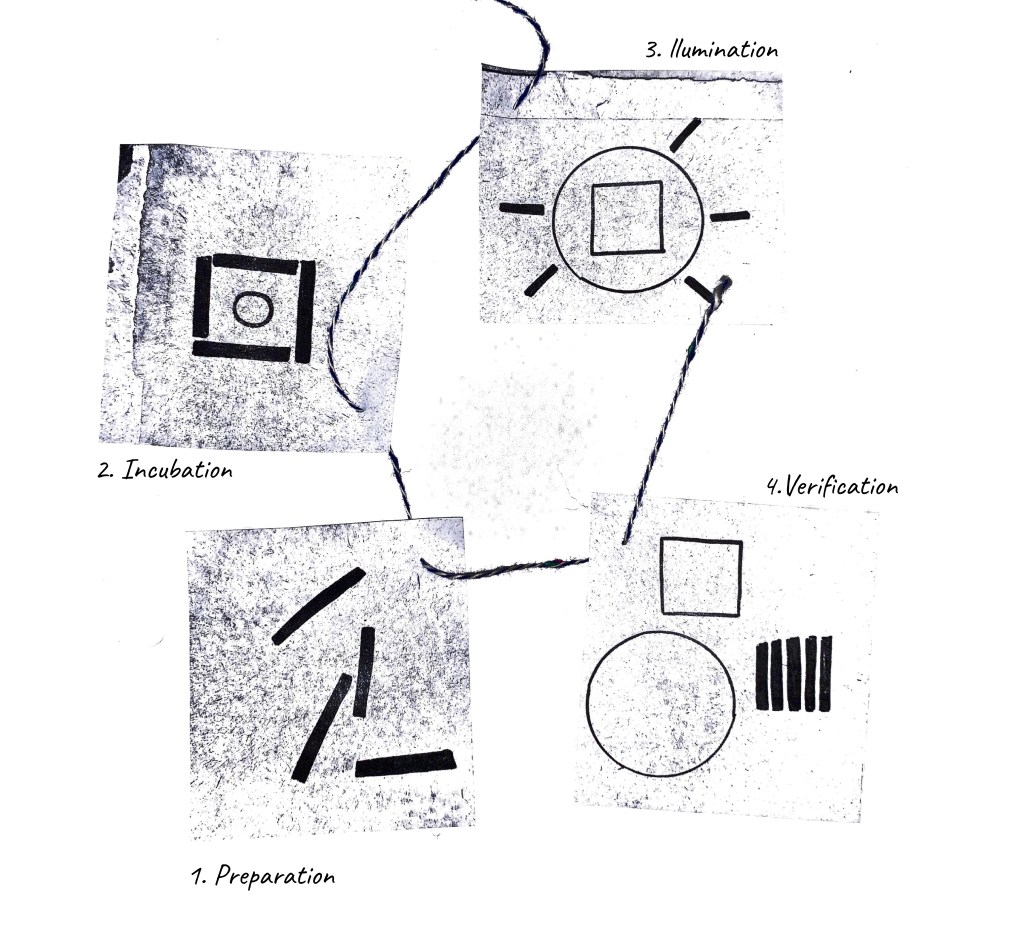 3. Ilumination

2. Incubation

4.Verification

1. Preparation