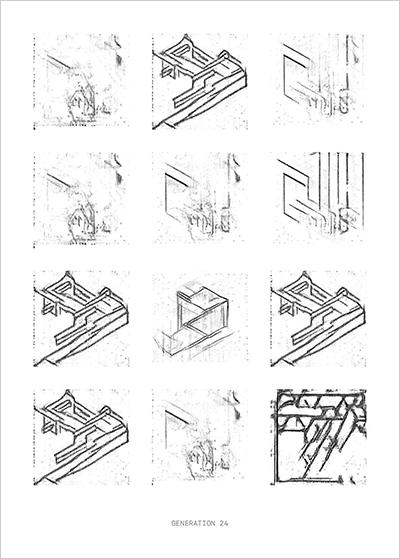 GENERATION 24